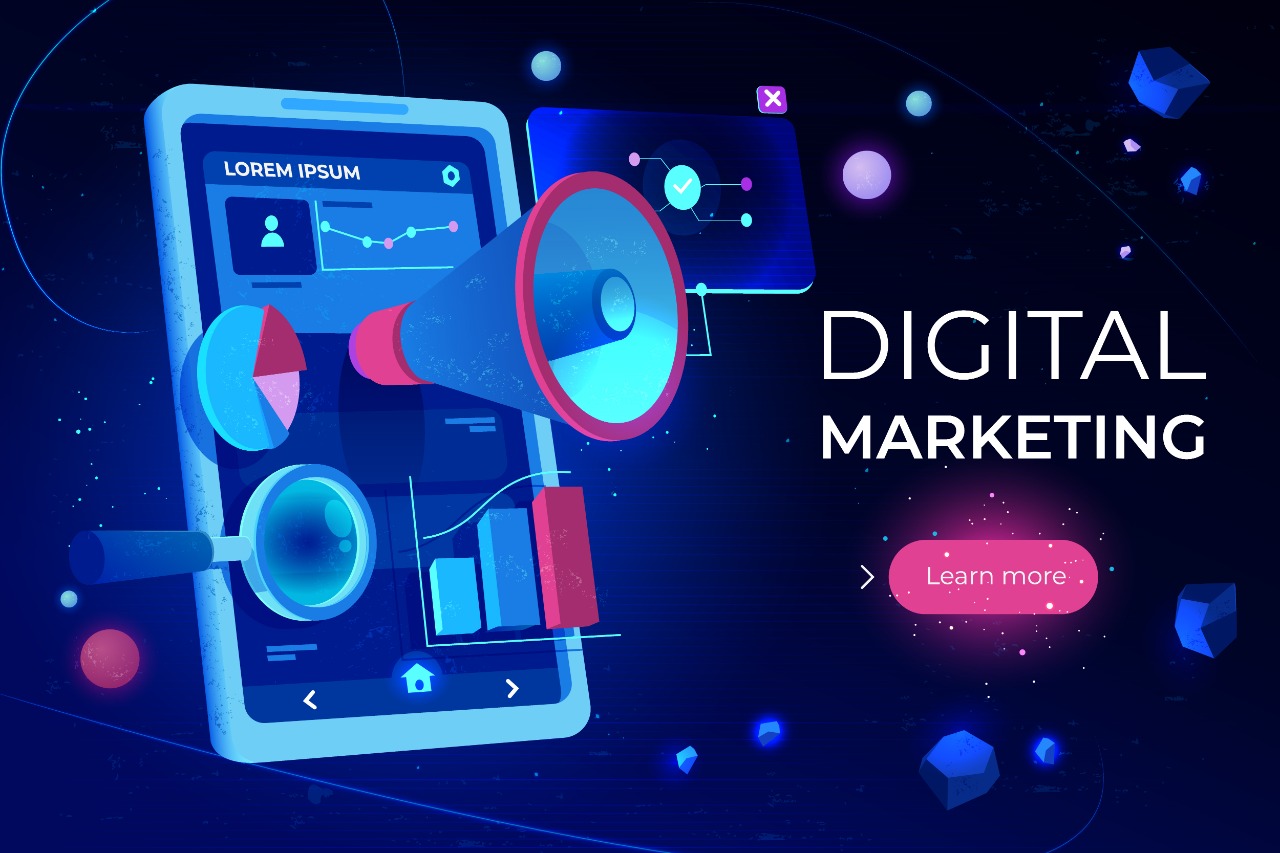 LOREM IPSUM

DIGITAL MARKETING

Learn more